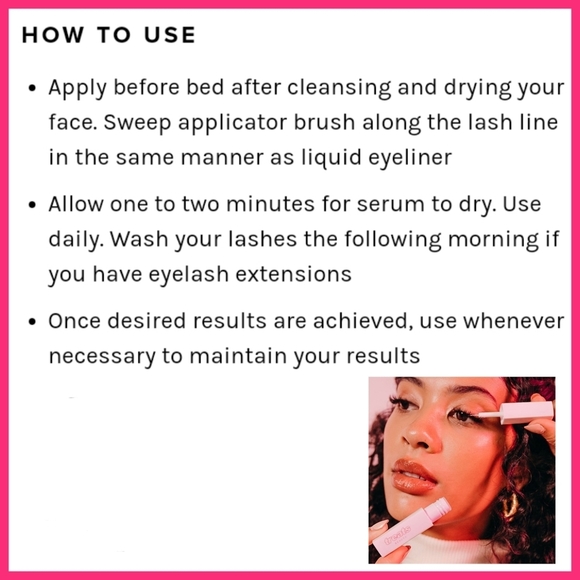 HOW TO USE

• Apply before bed after cleansing and drying your face. Sweep applicator brush along the lash line in the same manner as liquid eyeliner

• Allow one to two minutes for serum to dry. Use daily. Wash your lashes the following morning if you have eyelash extensions

• Once desired results are achieved, use whenever necessary to maintain your results

treats